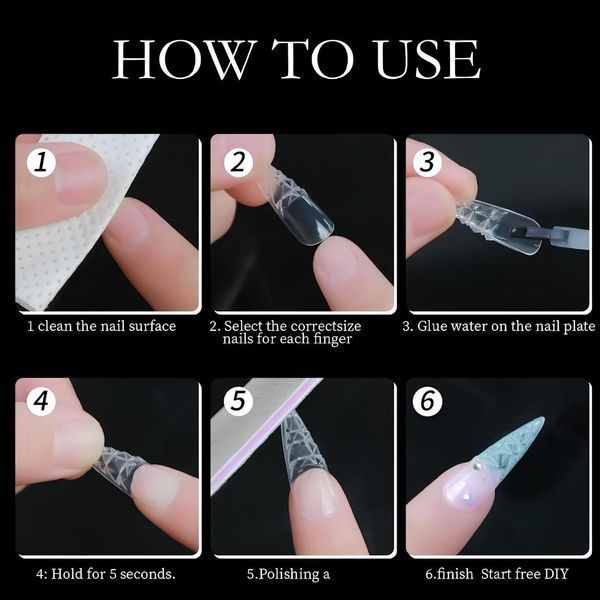 HOW TO USE

1

1 clean the nail surface

2

2. Select the correctsize nails for each finger

3

3. Glue water on the nail plate

4

4: Hold for 5 seconds.

5

5.Polishing a

6

6.finish Start free DIY